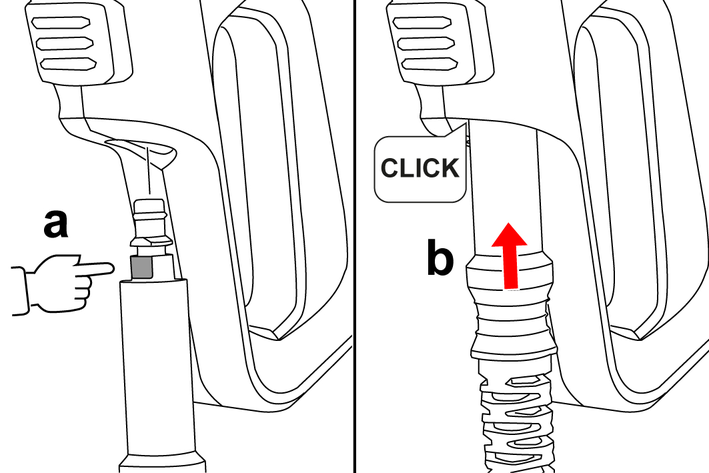 a

CLICK

b