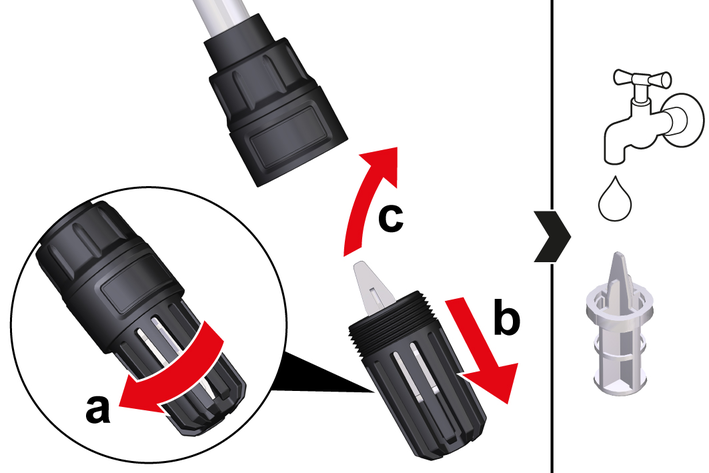 c
b
a