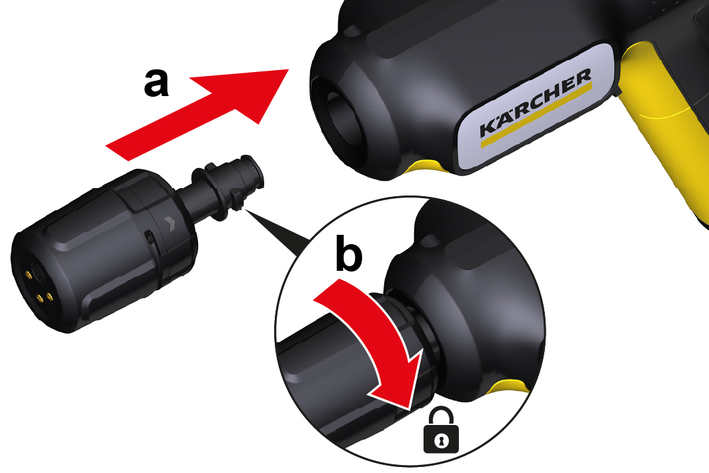 a
KÄRCHER
b