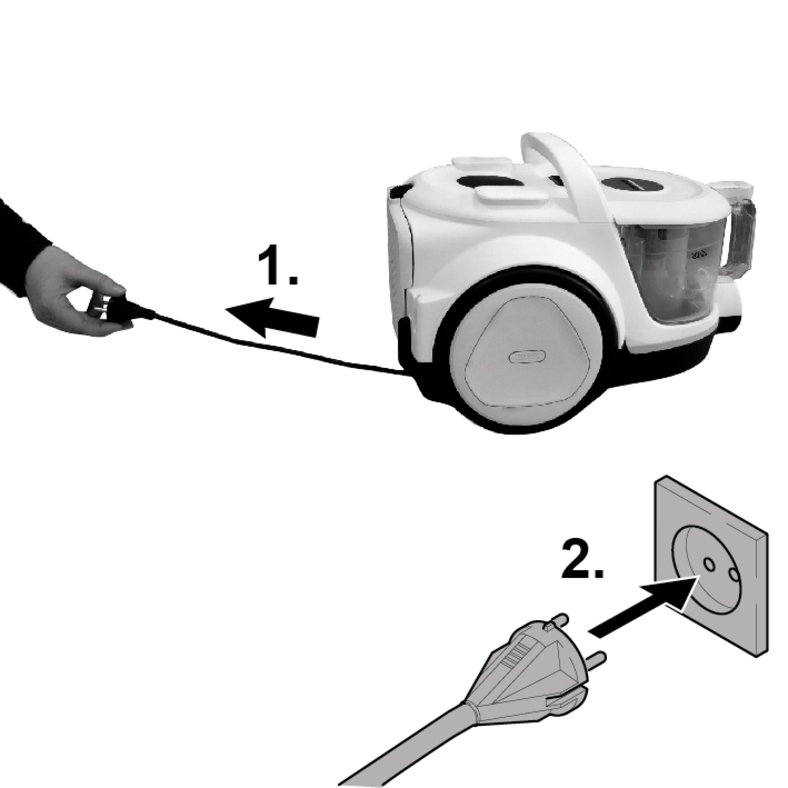 1.

2.