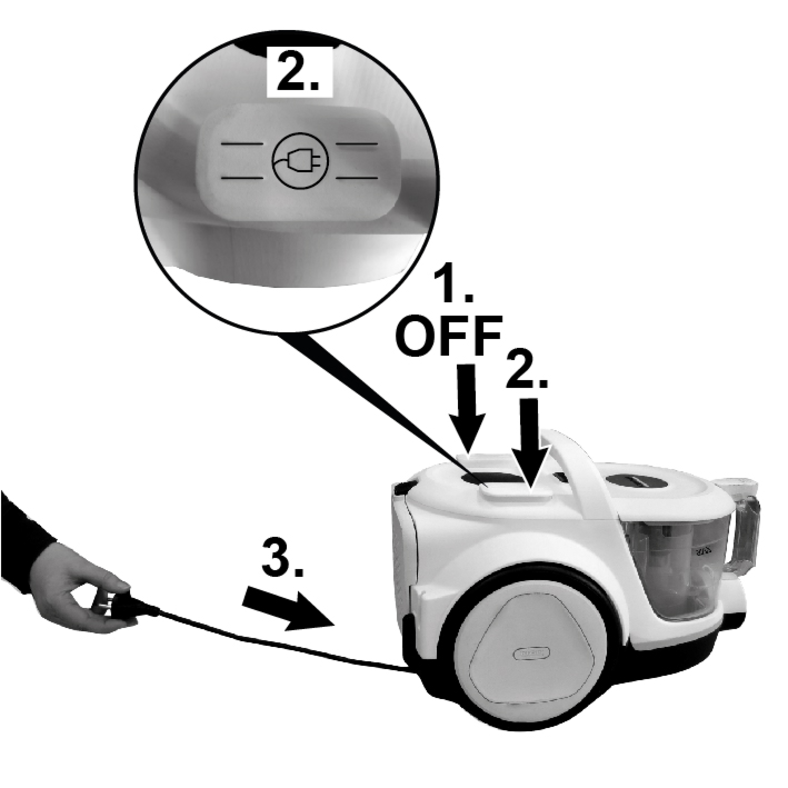 2.

1.
OFF

2.

3.