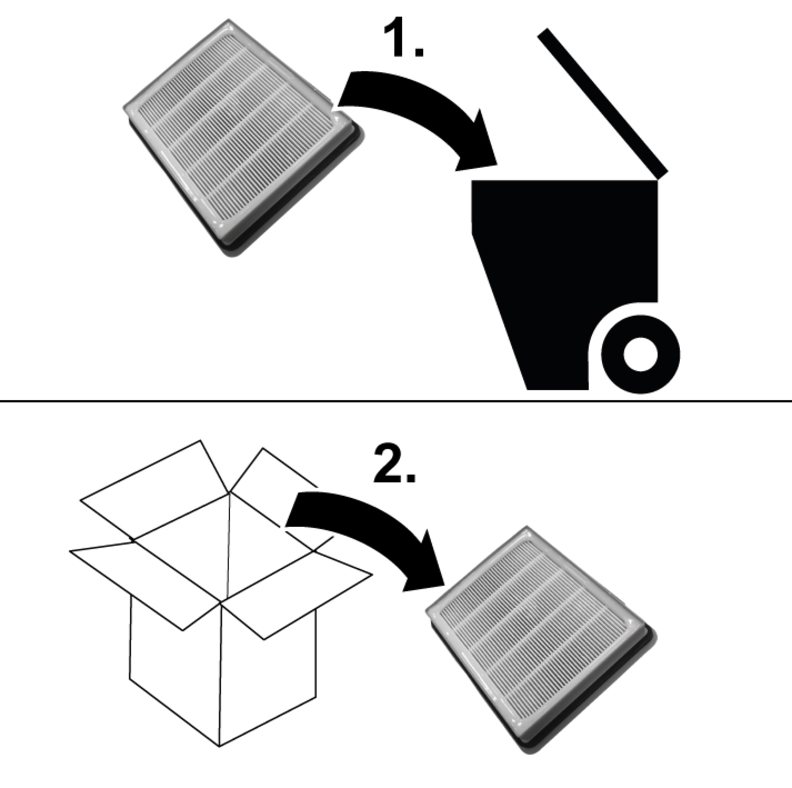 1.

2.