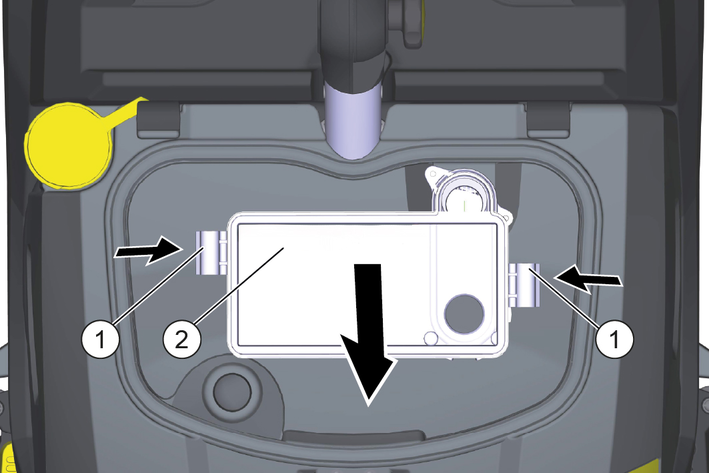 1
2
1