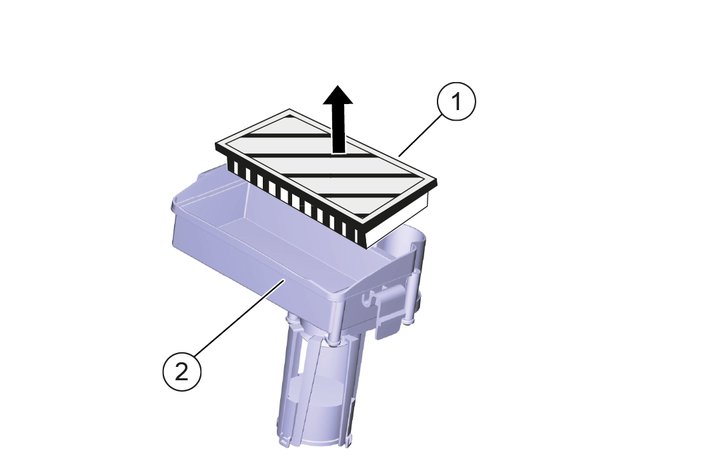 1
2