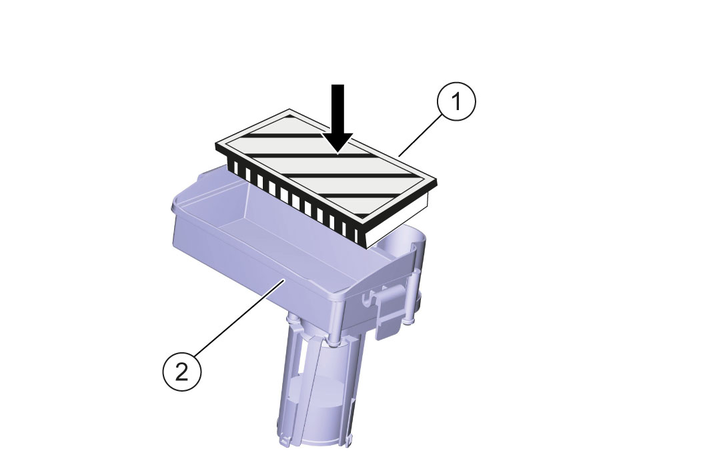 1
2