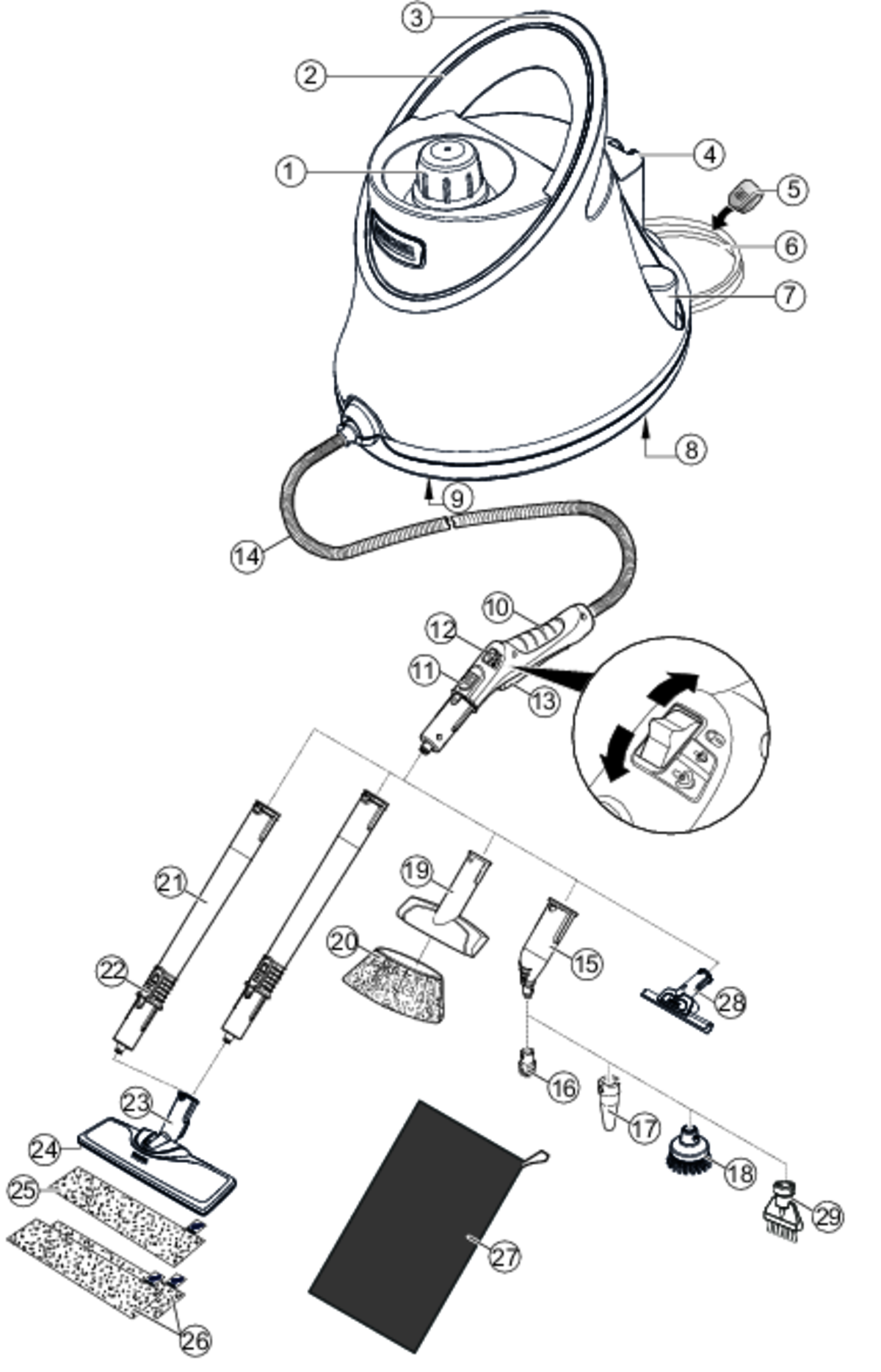 3
2
1
4
5
6
7
8
9
14
10
12
11
13
21
22
19
20
15
28
16
17
18
29
23
24
25
26
27