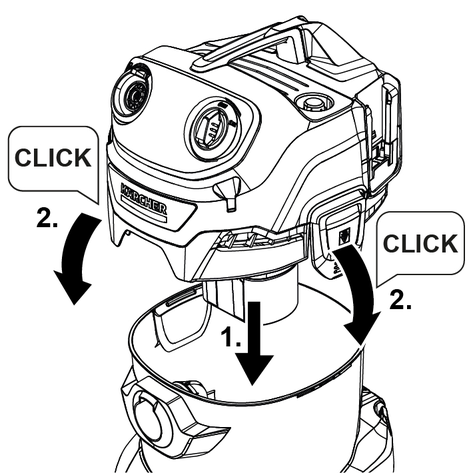 CLICK

2.

KÄRCHER

CLICK

2.

1.