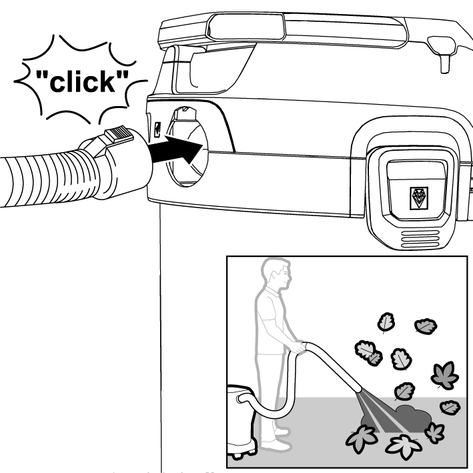 "click"