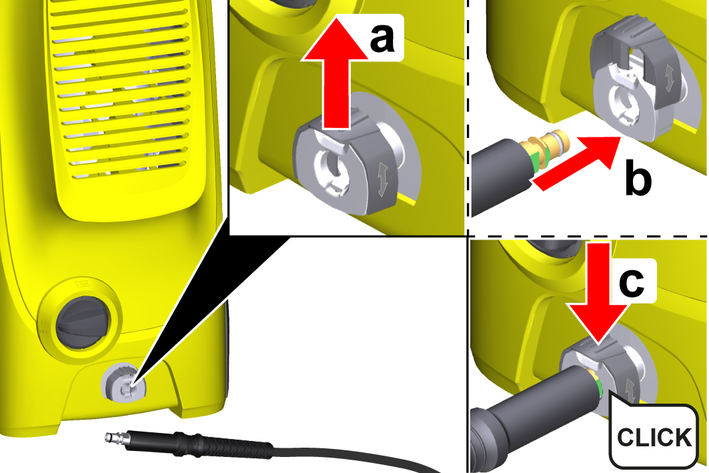 a

b

c

CLICK