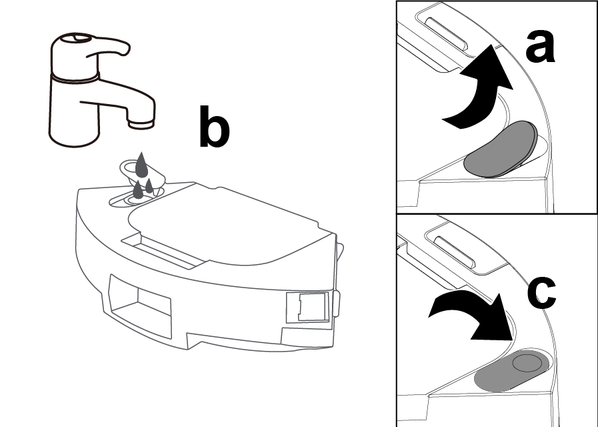 b

a

c