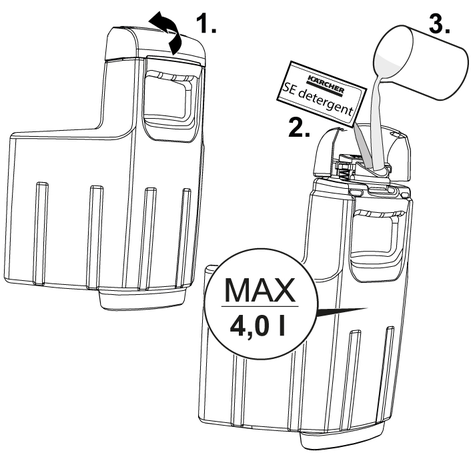 1.

3.

KÄRCHER
SE detergent

2.

MAX
4,0 l