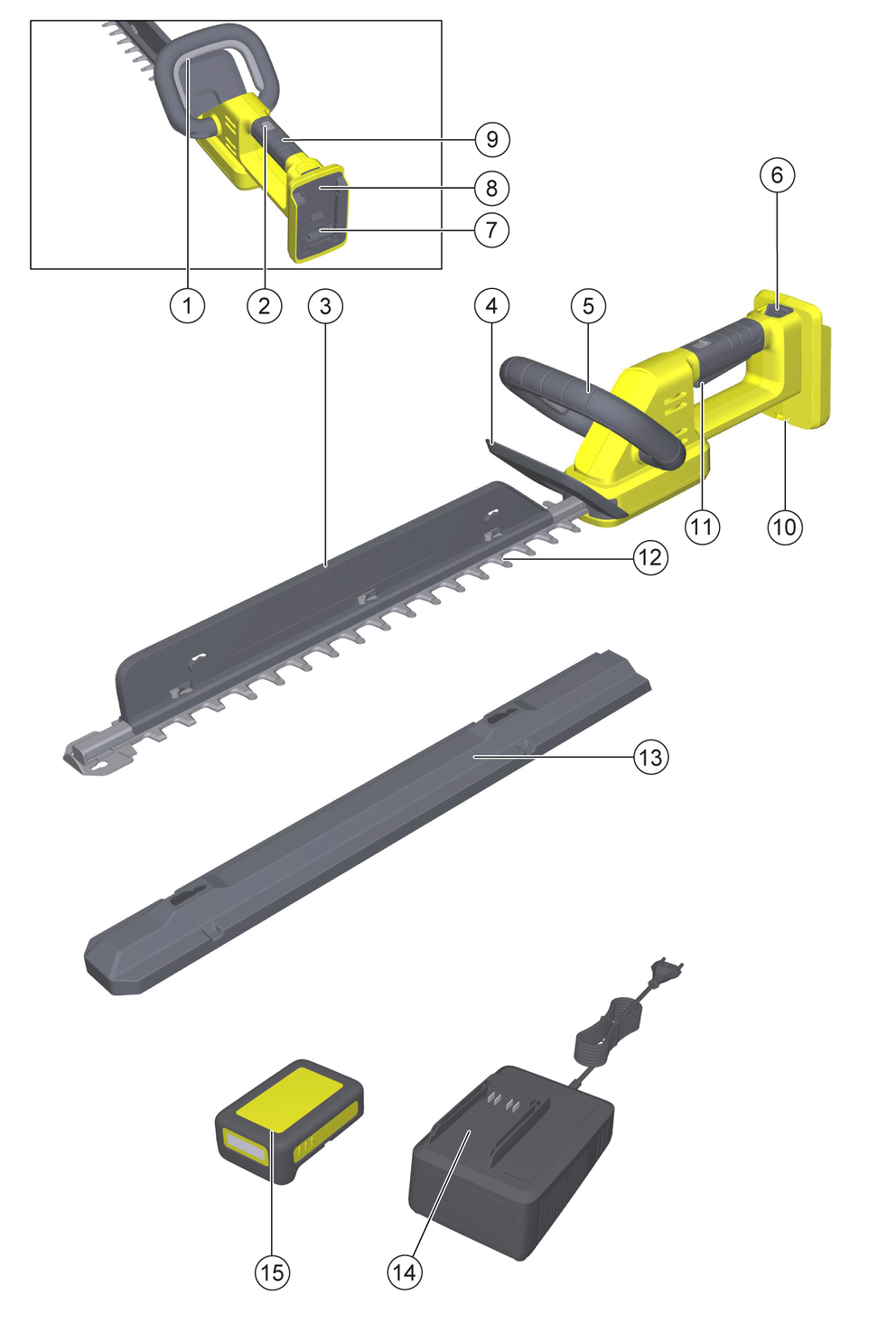 9
8
7
6
1
2
3
4
5
11
10
12
13
15
14