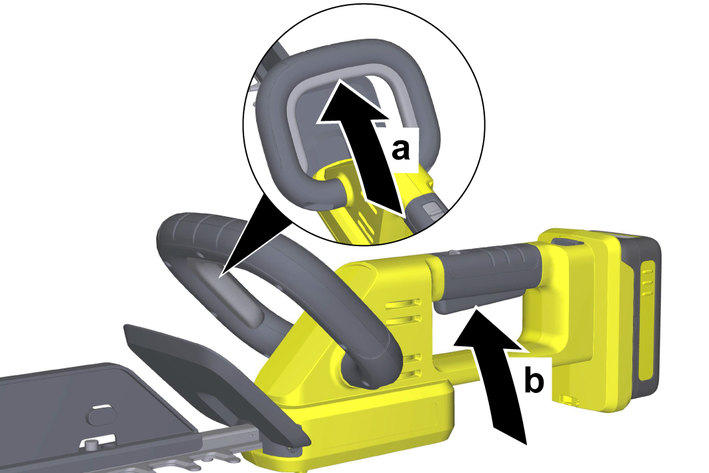 a
b