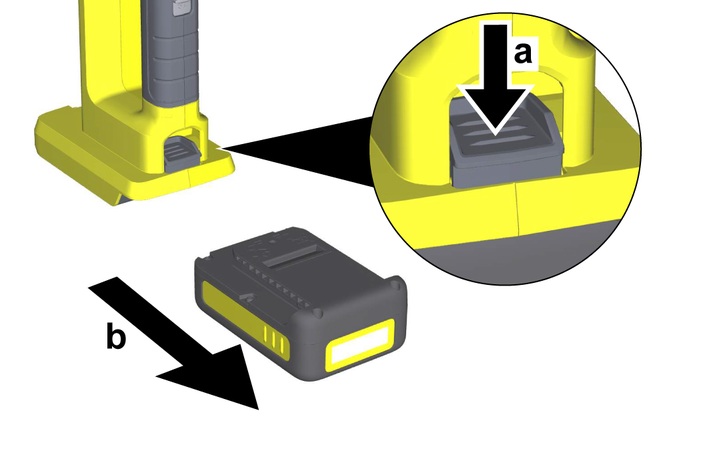 a
b