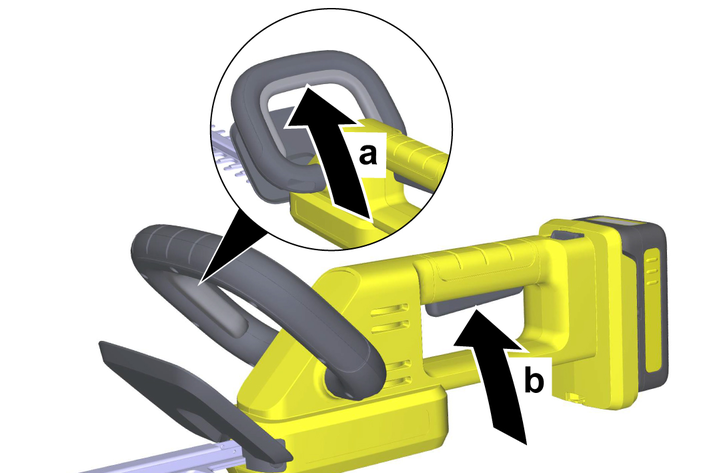 a
b