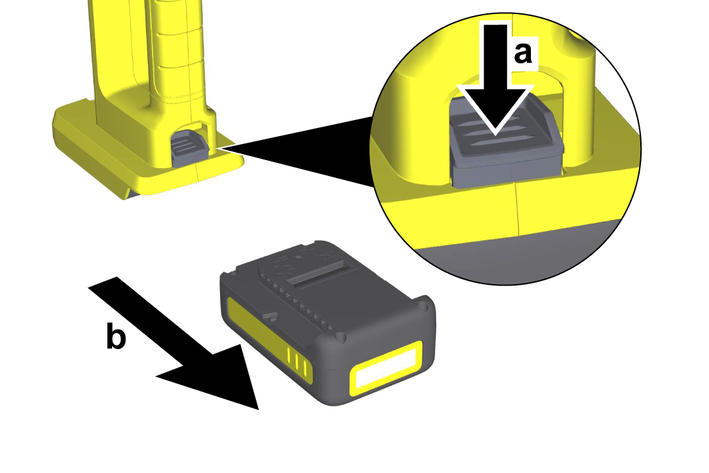 a

b