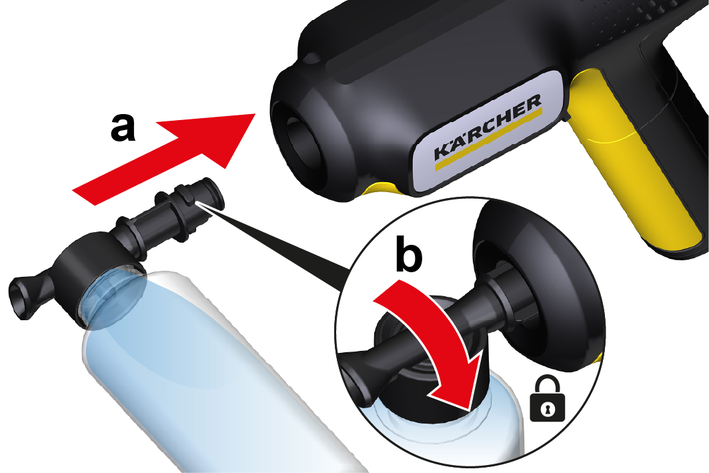 a

KÄRCHER

b