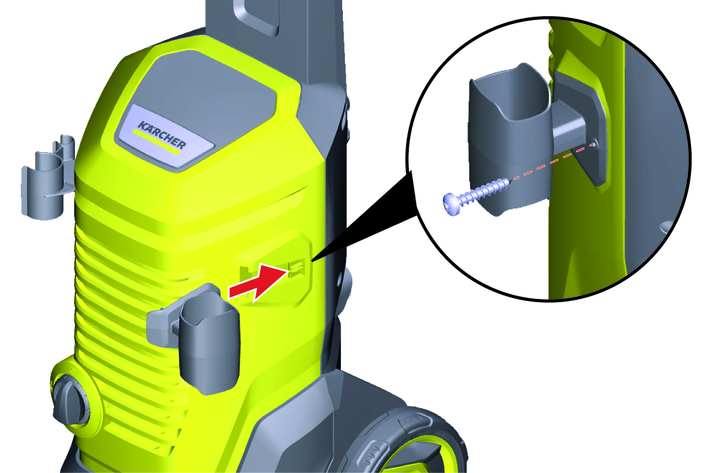 KÄRCHER