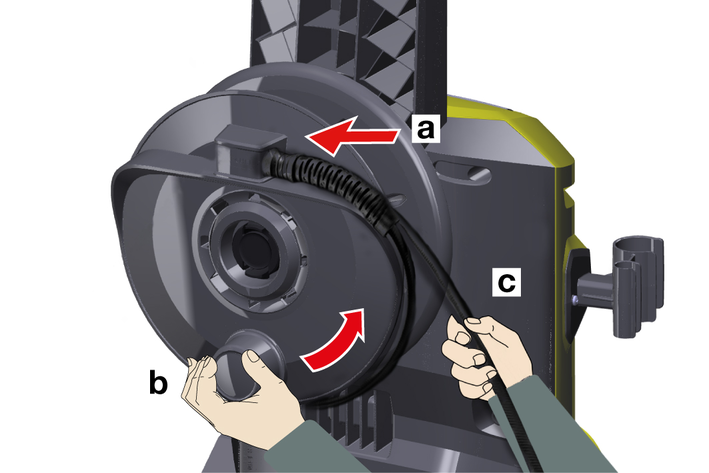 a

c

b