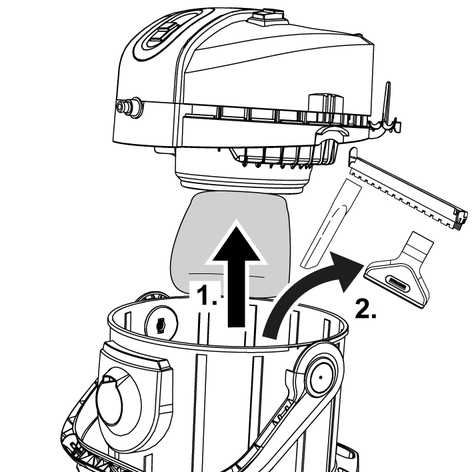 1.

2.