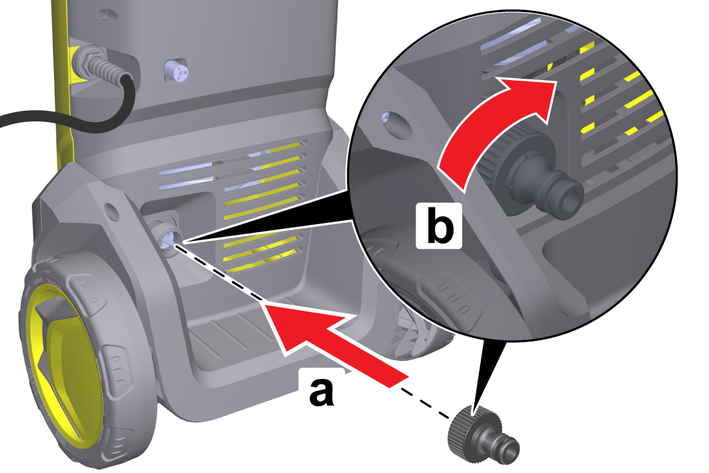 b

a