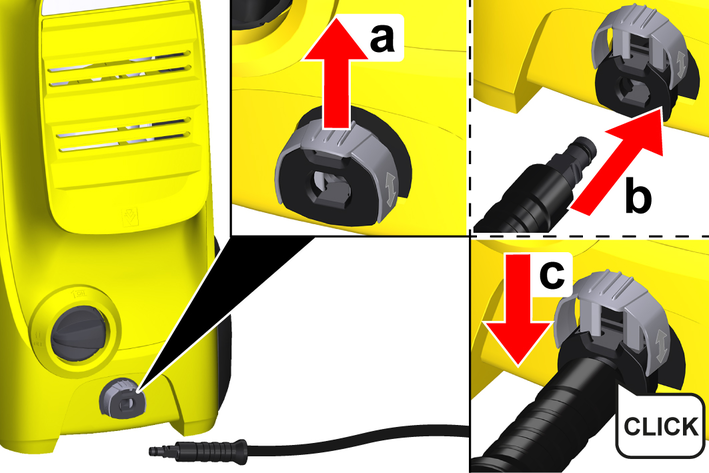 a
b
c
CLICK