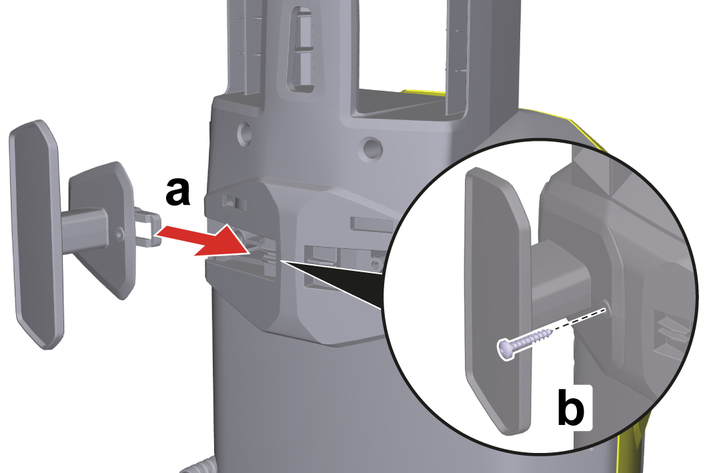 a

b