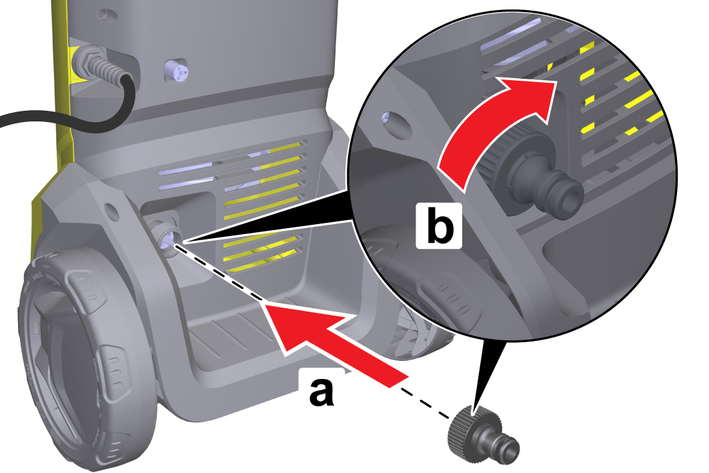 b

a