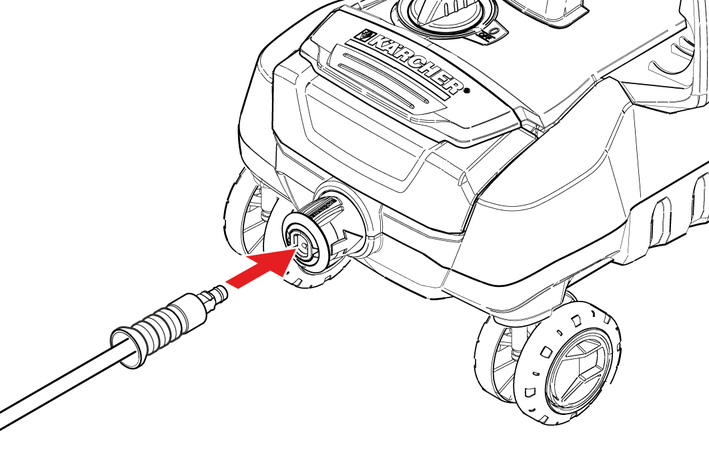 KÄRCHER