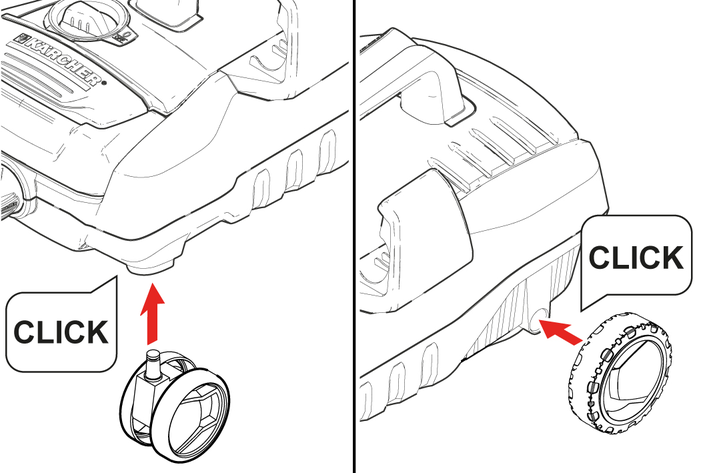 KÄRCHER

CLICK

CLICK