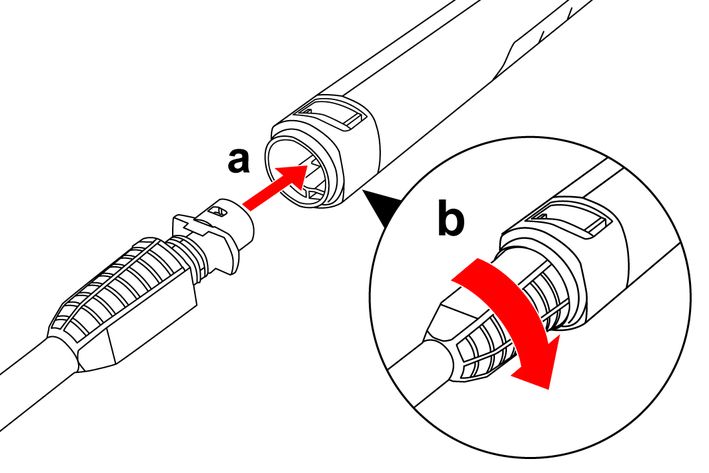 a

b