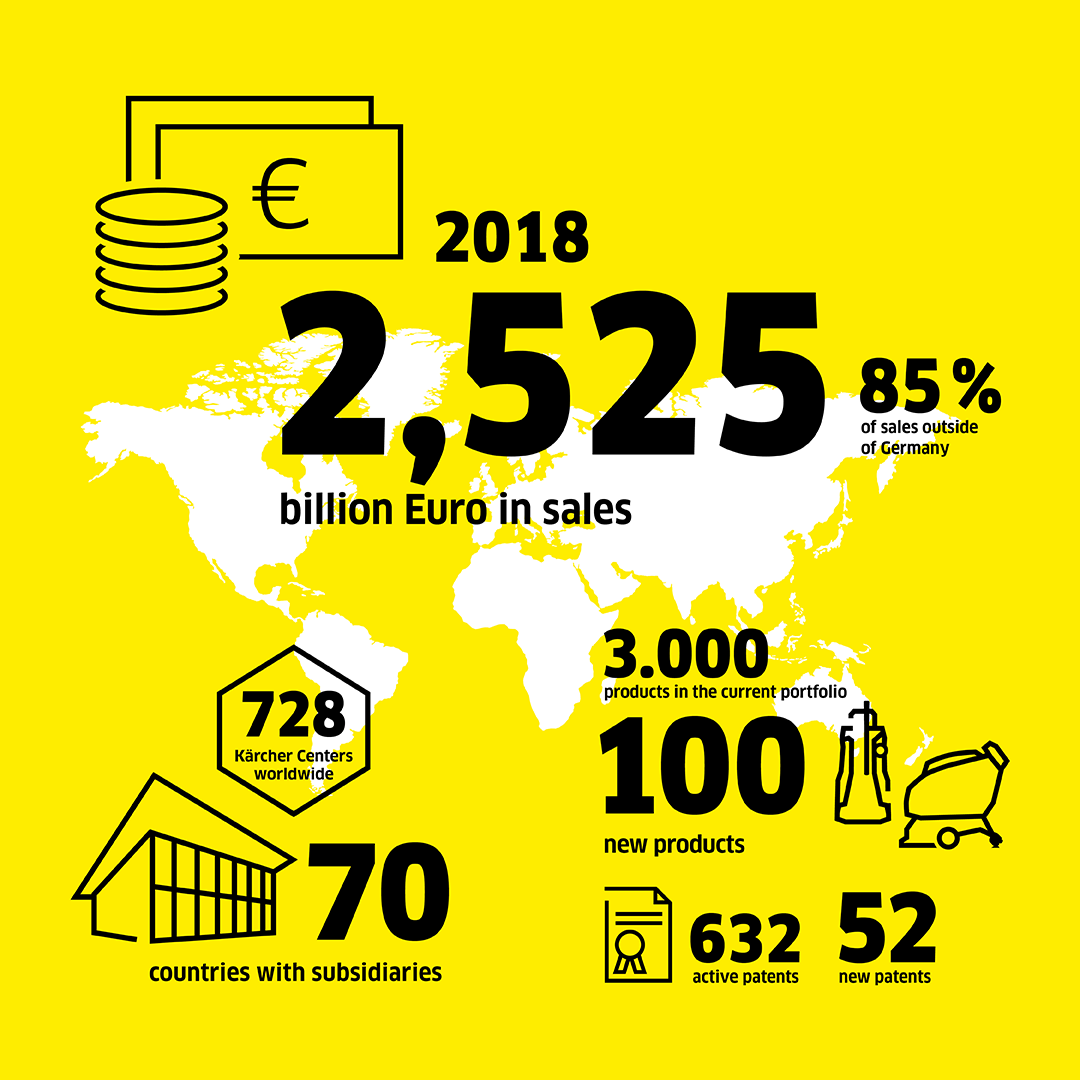 €

2018

2,525

billion Euro in sales

85 %
of sales outside of Germany

3.000
products in the current portfolio

100
new products

728
Kärcher Centers worldwide

70
countries with subsidiaries

632
active patents

52
new patents