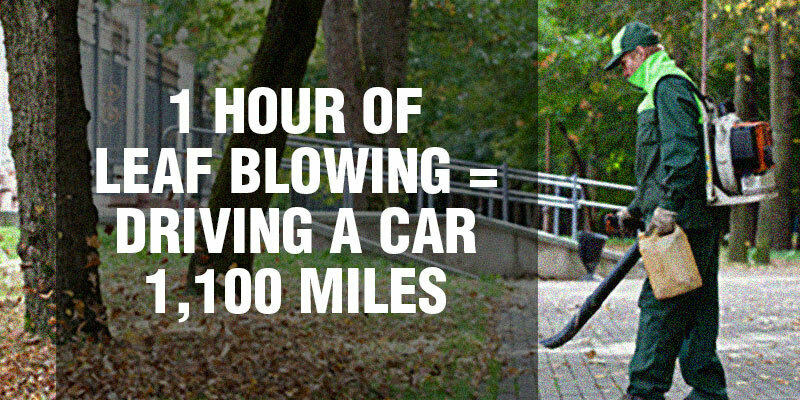 1 HOUR OF
LEAF BLOWING =
DRIVING A CAR
1,100 MILES