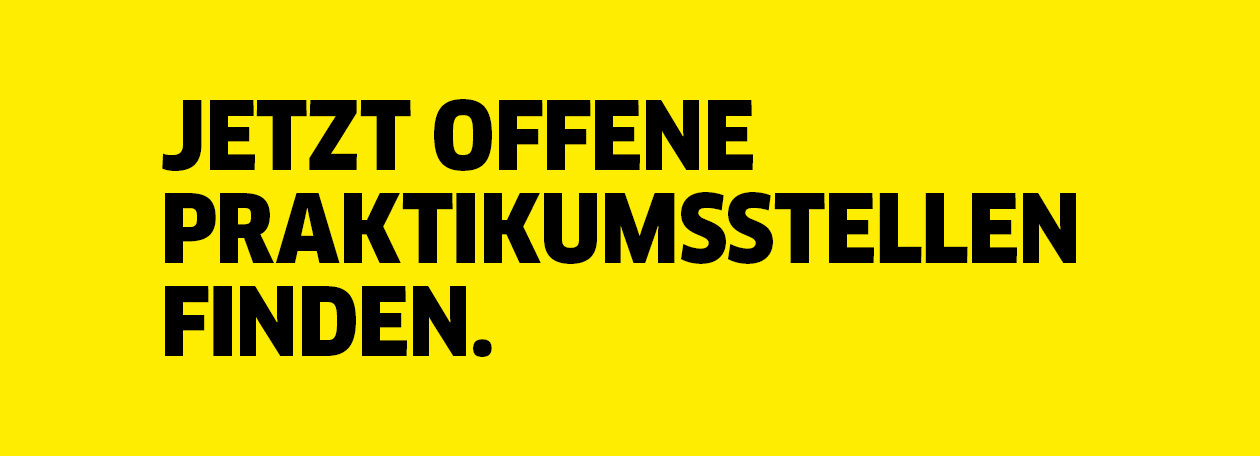 JETZT OFFENE PRAKTIKUMSSTELLEN FINDEN.