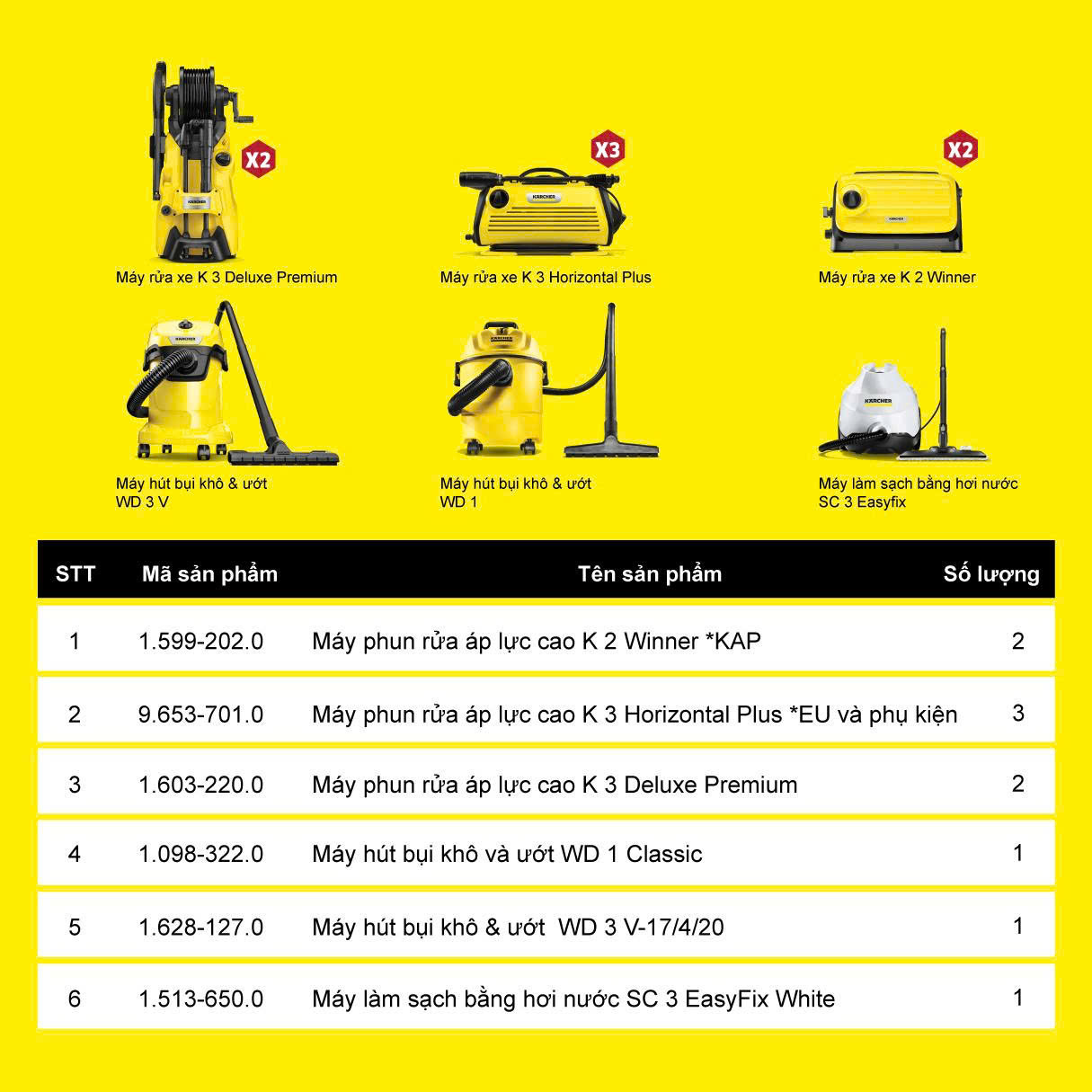 X2
KÄRCHER
Máy rửa xe K 3 Deluxe Premium

X3
KÄRCHER
Máy rửa xe K 3 Horizontal Plus

X2
KÄRCHER
Máy rửa xe K 2 Winner

KÄRCHER
Máy hút bụi khô & ướt WD 3 V

KÄRCHER
Máy hút bụi khô & ướt WD 1

KÄRCHER
Máy làm sạch bằng hơi nước SC 3 Easyfix

| STT | Mã sản phẩm | Tên sản phẩm | Số lượng |
|---|---|---|---|
| 1 | 1.599-202.0 | Máy phun rửa áp lực cao K 2 Winner *KAP | 2 |
| 2 | 9.653-701.0 | Máy phun rửa áp lực cao K 3 Horizontal Plus *EU và phụ kiện | 3 |
| 3 | 1.603-220.0 | Máy phun rửa áp lực cao K 3 Deluxe Premium | 2 |
| 4 | 1.098-322.0 | Máy hút bụi khô và ướt WD 1 Classic | 1 |
| 5 | 1.628-127.0 | Máy hút bụi khô & ướt WD 3 V-17/4/20 | 1 |
| 6 | 1.513-650.0 | Máy làm sạch bằng hơi nước SC 3 EasyFix White | 1 |