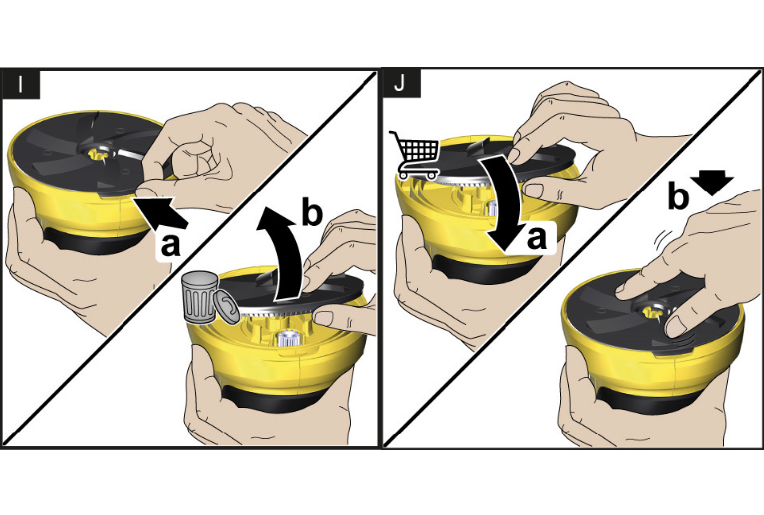 I

a

b

J

a

b