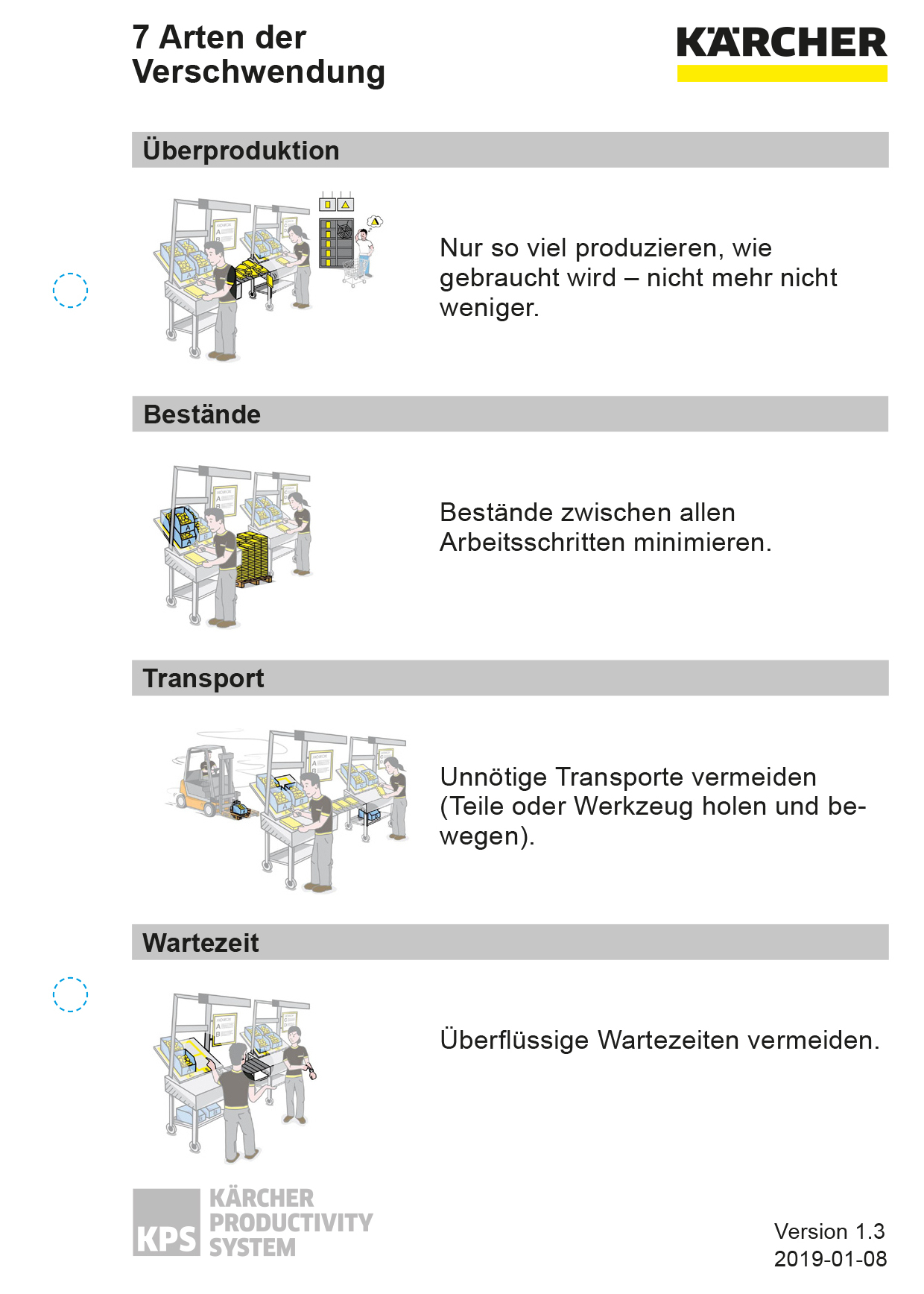 7 Arten der Verschwendung

KÄRCHER

Überproduktion

Nur so viel produzieren, wie gebraucht wird – nicht mehr nicht weniger.

Bestände

Bestände zwischen allen Arbeitsschritten minimieren.

Transport

Unnötige Transporte vermeiden (Teile oder Werkzeug holen und bewegen).

Wartezeit

Überflüssige Wartezeiten vermeiden.

KPS KÄRCHER PRODUCTIVITY SYSTEM

Version 1.3
2019-01-08