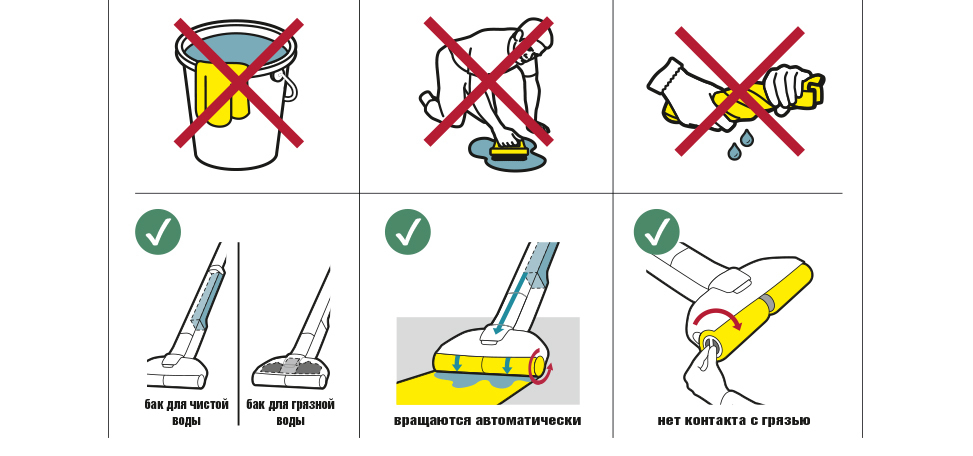 бак для чистой воды

бак для грязной воды

вращаются автоматически

нет контакта с грязью