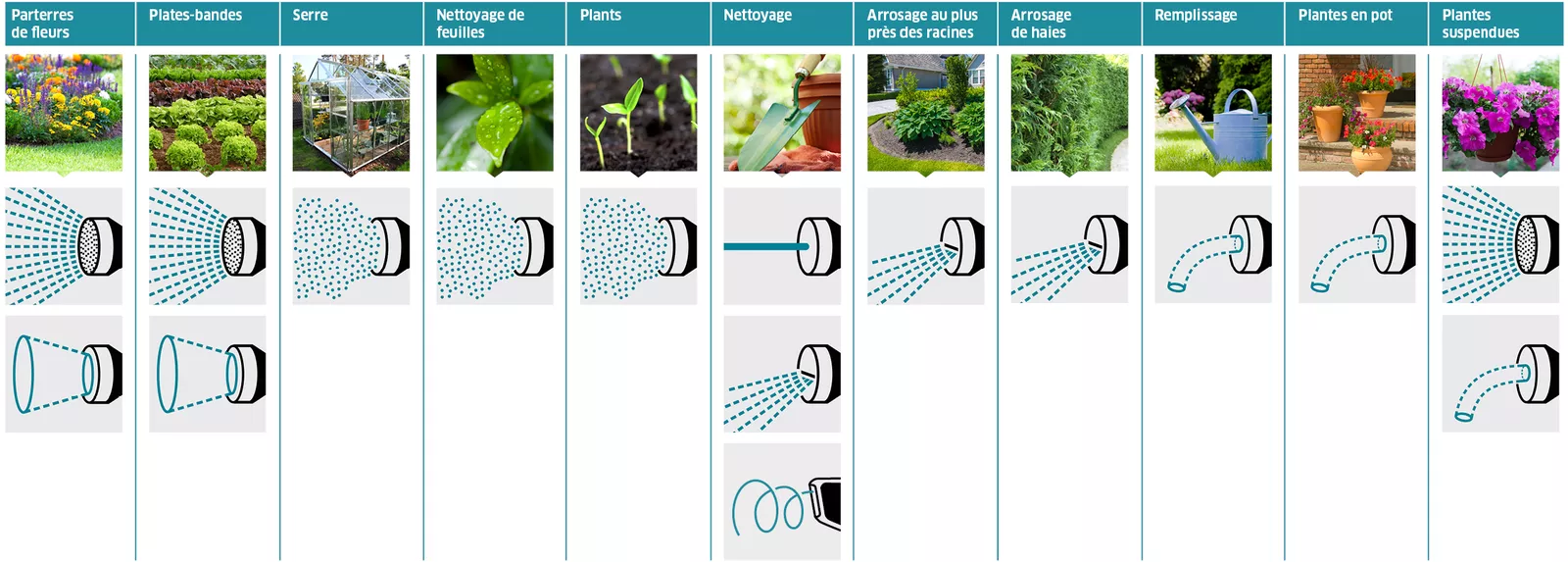 Parterres de fleurs

Plates-bandes

Serre

Nettoyage de feuilles

Plants

Nettoyage

Arrosage au plus près des racines

Arrosage de haies

Remplissage

Plantes en pot

Plantes suspendues