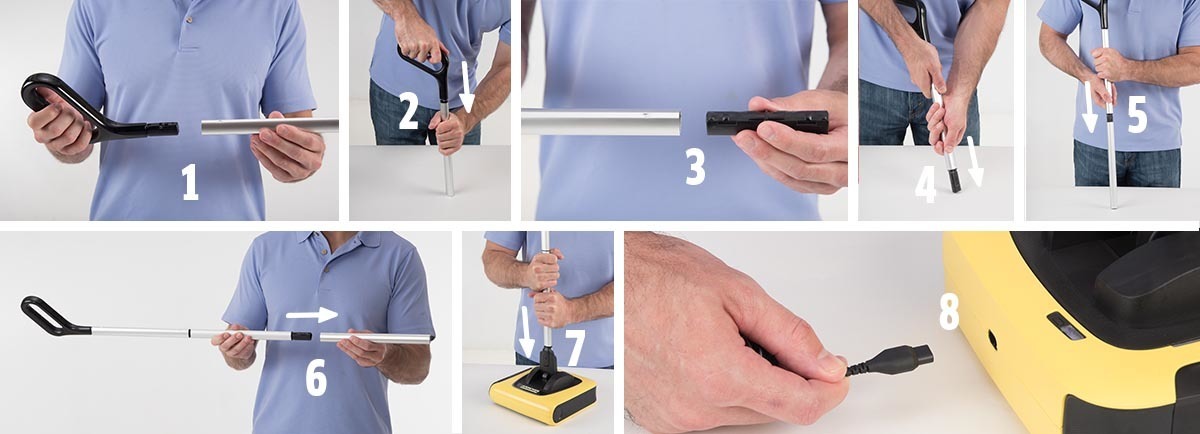 1

2

3

4

5

6

7

8