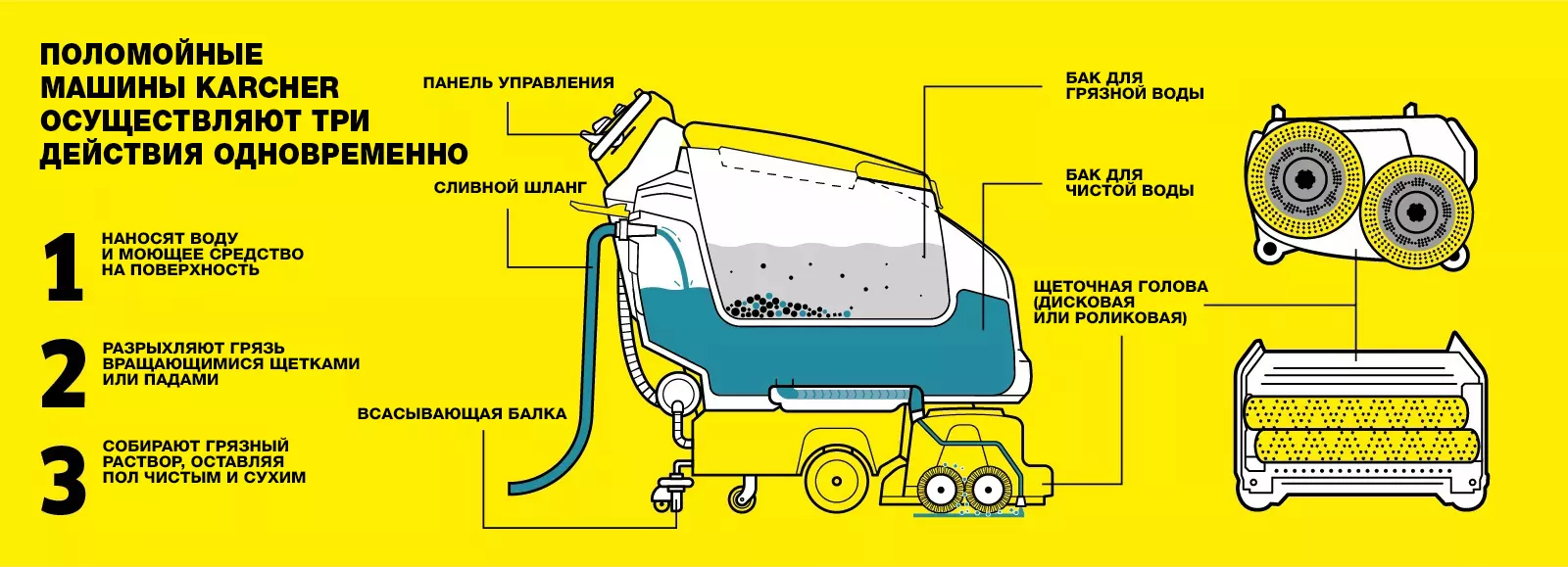 ПОЛОМОЙНЫЕ МАШИНЫ KARCHER ОСУЩЕСТВЛЯЮТ ТРИ ДЕЙСТВИЯ ОДНОВРЕМЕННО

1 НАНОСЯТ ВОДУ И МОЮЩЕЕ СРЕДСТВО НА ПОВЕРХНОСТЬ

2 РАЗРЫХЛЯЮТ ГРЯЗЬ ВРАЩАЮЩИМИСЯ ЩЕТКАМИ ИЛИ ПАДАМИ

3 СОБИРАЮТ ГРЯЗНЫЙ РАСТВОР, ОСТАВЛЯЯ ПОЛ ЧИСТЫМ И СУХИМ

ПАНЕЛЬ УПРАВЛЕНИЯ

СЛИВНОЙ ШЛАНГ

ВСАСЫВАЮЩАЯ БАЛКА

БАК ДЛЯ ГРЯЗНОЙ ВОДЫ

БАК ДЛЯ ЧИСТОЙ ВОДЫ

ЩЕТОЧНАЯ ГОЛОВА (ДИСКОВАЯ ИЛИ РОЛИКОВАЯ)